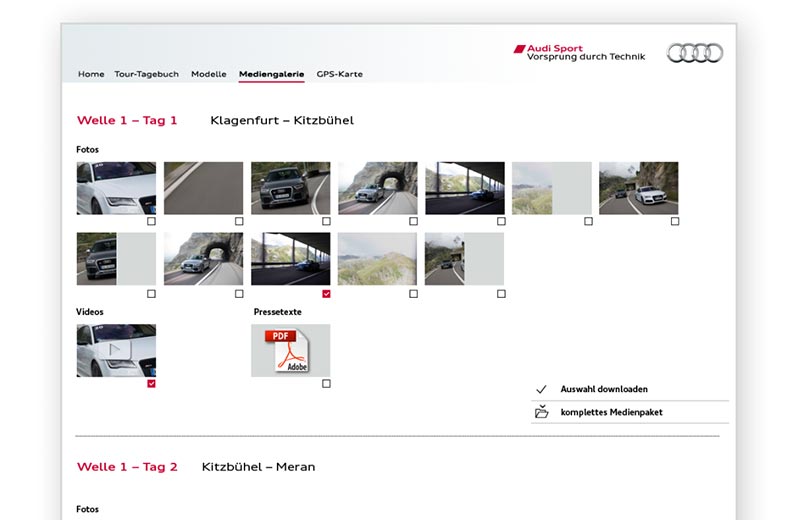 Audi Sport
Vorsprung durch Technik

Home Tour-Tagebuch Modelle Mediengalerie GPS-Karte

Welle 1 – Tag 1 Klagenfurt – Kitzbühel

Fotos

Videos

Pressetexte

PDF
Adobe

Auswahl downloaden

komplettes Medienpaket

Welle 1 – Tag 2 Kitzbühel – Meran

Fotos